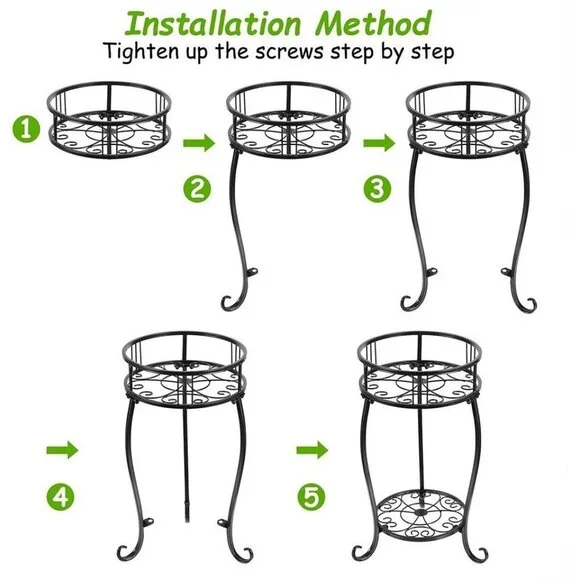 Installation Method
Tighten up the screws step by step

1

2

3

4

5